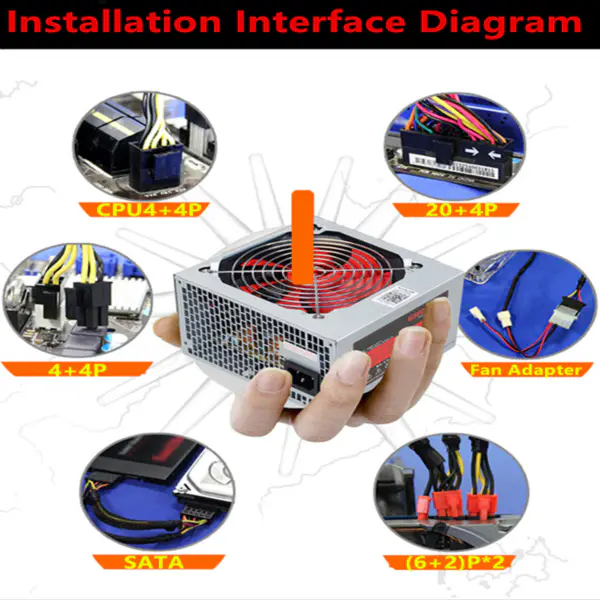 Installation Interface Diagram

CPU4+4P

20+4P

4+4P

Fan Adapter

SATA

(6+2)P*2