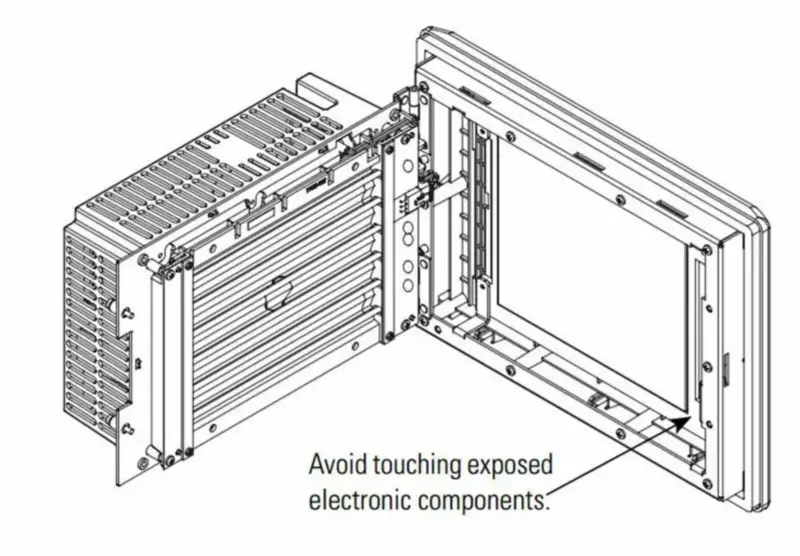 Avoid touching exposed electronic components.